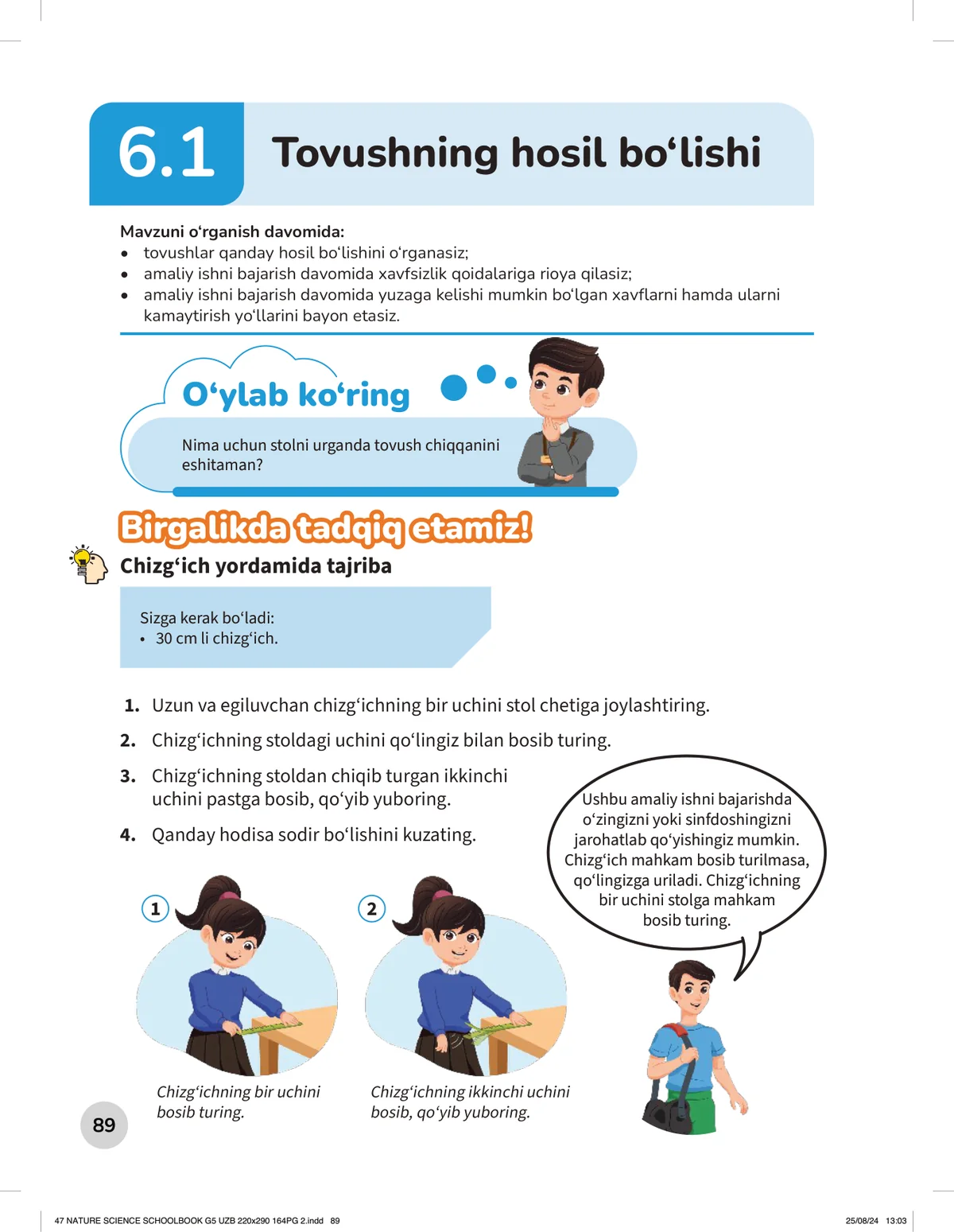 6.1 Tovushning hosil bo‘lishi

Mavzuni o‘rganish davomida:
• tovushlar qanday hosil bo‘lishini o‘rganasiz;
• amaliy ishni bajarish davomida xavfsizlik qoidalariga rioya qilasiz;
• amaliy ishni bajarish davomida yuzaga kelishi mumkin bo‘lgan xavflarni hamda ularni kamaytirish yo‘llarini bayon etasiz.

O‘ylab ko‘ring

Nima uchun stolni urganda tovush chiqqanini eshitaman?

Birgalikda tadqiq etamiz!

Chizg‘ich yordamida tajriba

Sizga kerak bo‘ladi:
• 30 cm li chizg‘ich.

1. Uzun va egiluvchan chizg‘ichning bir uchini stol chetiga joylashtiring.
2. Chizg‘ichning stoldagi uchini qo‘lingiz bilan bosib turing.
3. Chizg‘ichning stoldan chiqib turgan ikkinchi uchini pastga bosib, qo‘yib yuboring.
4. Qanday hodisa sodir bo‘lishini kuzating.

Ushbu amaliy ishni bajarishda o‘zingizni yoki sinfdoshingizni jarohatlab qo‘yishingiz mumkin. Chizg‘ich mahkam bosib turilmasa, qo‘lingizga uriladi. Chizg‘ichning bir uchini stolga mahkam bosib turing.

1
Chizg‘ichning bir uchini bosib turing.

2
Chizg‘ichning ikkinchi uchini bosib, qo‘yib yuboring.

89

47 NATURE SCIENCE SCHOOLBOOK G5 UZB 220x290 164PG 2.indd 89
25/08/24 13:03