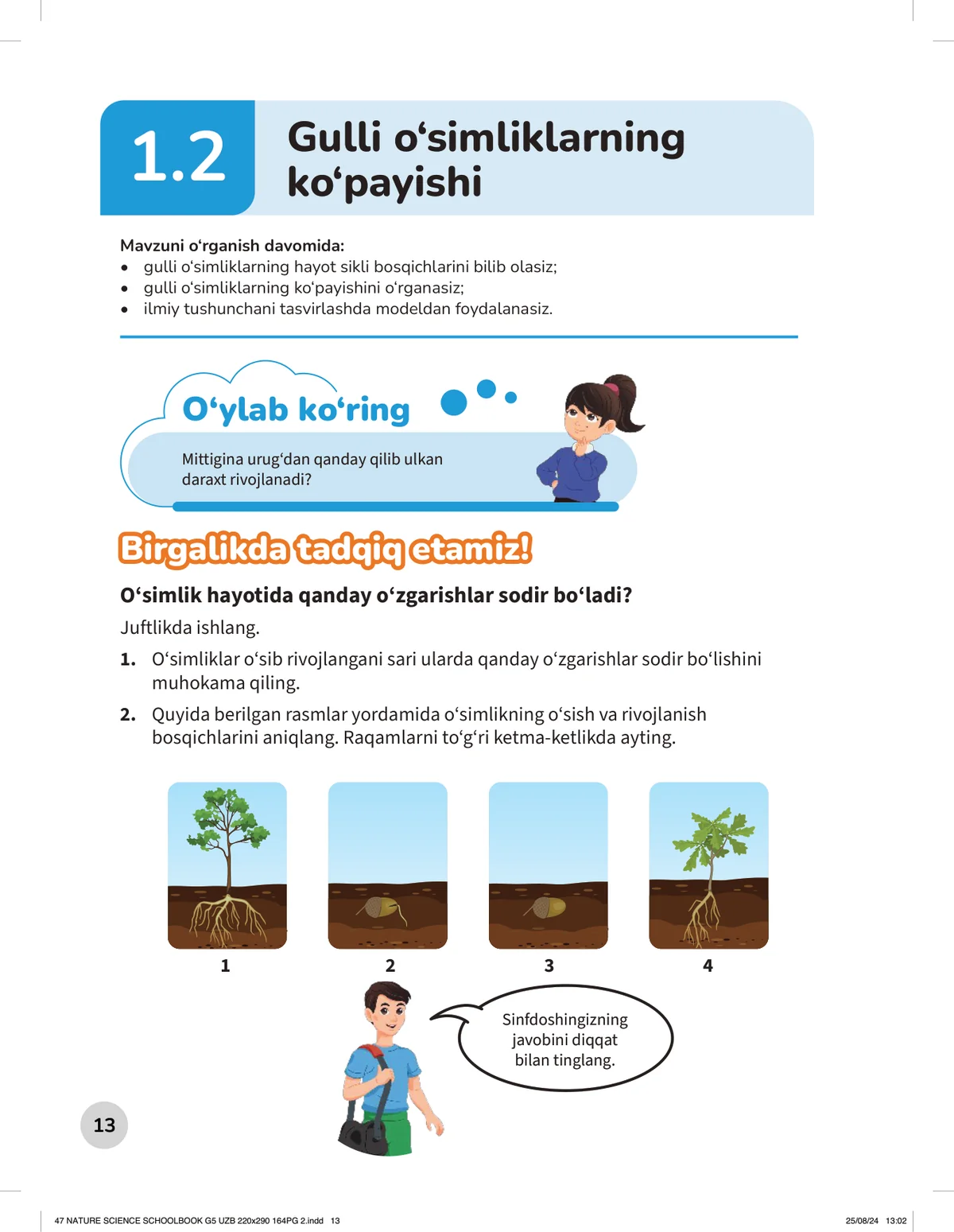 1.2 Gulli o‘simliklarning ko‘payishi

Mavzuni o‘rganish davomida:
• gulli o‘simliklarning hayot sikli bosqichlarini bilib olasiz;
• gulli o‘simliklarning ko‘payishini o‘rganasiz;
• ilmiy tushunchani tasvirlashda modeldan foydalanasiz.

O‘ylab ko‘ring

Mittigina urug‘dan qanday qilib ulkan daraxt rivojlanadi?

Birgalikda tadqiq etamiz!

O‘simlik hayotida qanday o‘zgarishlar sodir bo‘ladi?

Juftlikda ishlang.

1. O‘simliklar o‘sib rivojlangani sari ularda qanday o‘zgarishlar sodir bo‘lishini muhokama qiling.

2. Quyida berilgan rasmlar yordamida o‘simlikning o‘sish va rivojlanish bosqichlarini aniqlang. Raqamlarni to‘g‘ri ketma-ketlikda ayting.

1 2 3 4

Sinfdoshingizning javobini diqqat bilan tinglang.

13

47 NATURE SCIENCE SCHOOLBOOK G5 UZB 220x290 164PG 2.indd 13 25/08/24 13:02