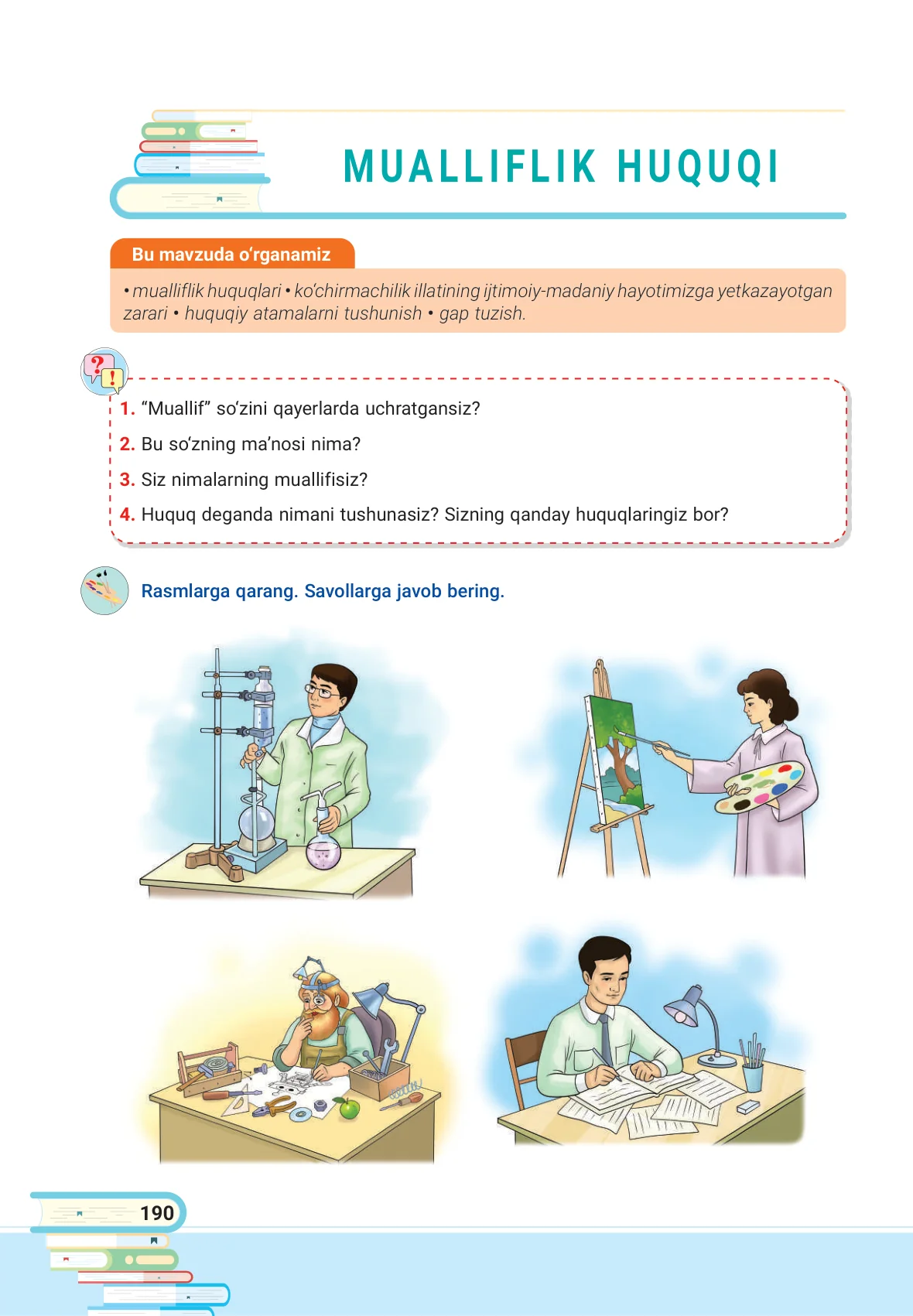 MUALLIFLIK HUQUQI

Bu mavzuda o‘rganamiz

• mualliflik huquqlari • ko‘chirmachilik illatining ijtimoiy-madaniy hayotimizga yetkazayotgan zarari • huquqiy atamalarni tushunish • gap tuzish.

1. “Muallif” so‘zini qayerlarda uchratgansiz?
2. Bu so‘zning ma’nosi nima?
3. Siz nimalarning muallifisiz?
4. Huquq deganda nimani tushunasiz? Sizning qanday huquqlaringiz bor?

Rasmlarga qarang. Savollarga javob bering.

190