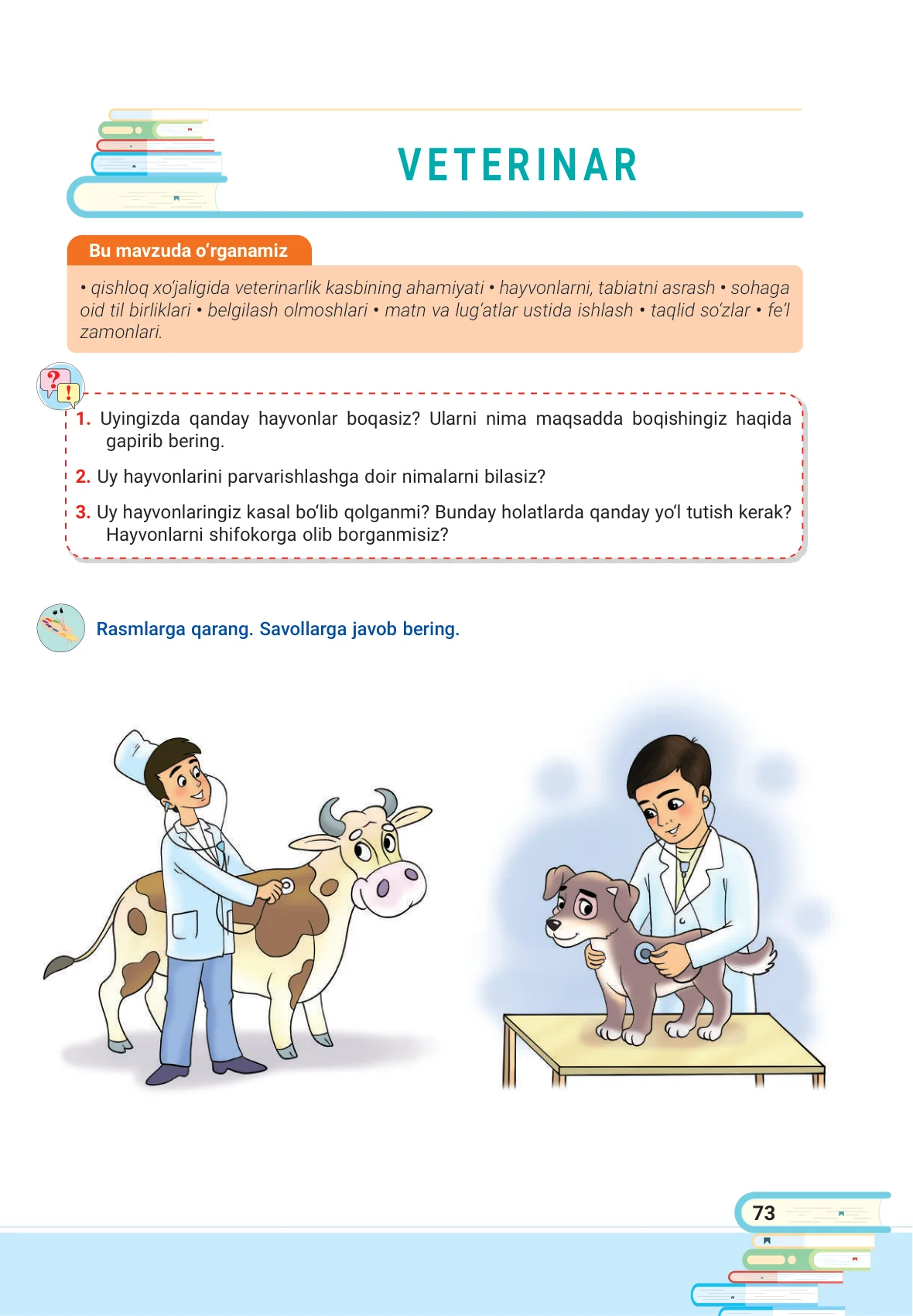 VETERINAR

Bu mavzuda oʻrganamiz

• qishloq xoʻjaligida veterinarlik kasbining ahamiyati • hayvonlarni, tabiatni asrash • sohaga oid til birliklari • belgilash olmoshlari • matn va lugʻatlar ustida ishlash • taqlid soʻzlar • feʼl zamonlari.

1. Uyingizda qanday hayvonlar boqasiz? Ularni nima maqsadda boqishingiz haqida gapirib bering.

2. Uy hayvonlarini parvarishlashga doir nimalarni bilasiz?

3. Uy hayvonlaringiz kasal boʻlib qolganmi? Bunday holatlarda qanday yoʻl tutish kerak? Hayvonlarni shifokorga olib borganmisiz?

Rasmlarga qarang. Savollarga javob bering.

73